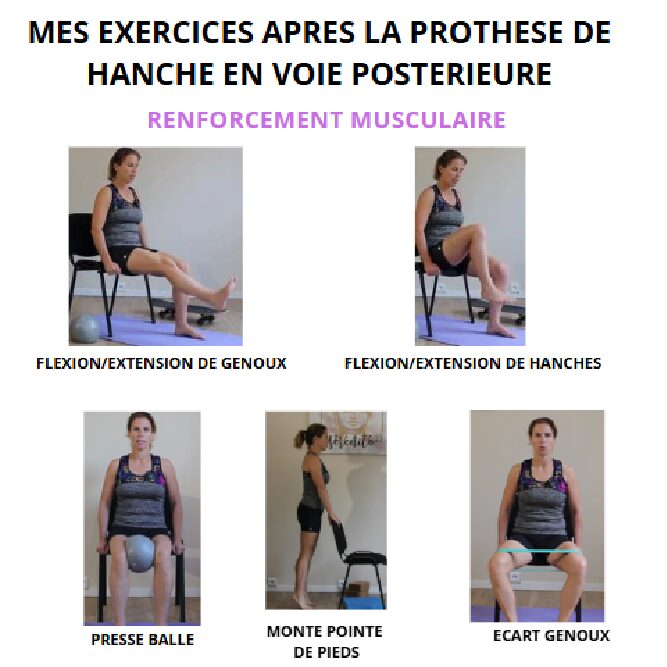 MES EXERCICES APRES LA PROTHESE DE HANCHE EN VOIE POSTERIEURE

RENFORCEMENT MUSCULAIRE

FLEXION/EXTENSION DE GENOUX

FLEXION/EXTENSION DE HANCHES

PRESSE BALLE

MONTE POINTE DE PIEDS

ECART GENOUX